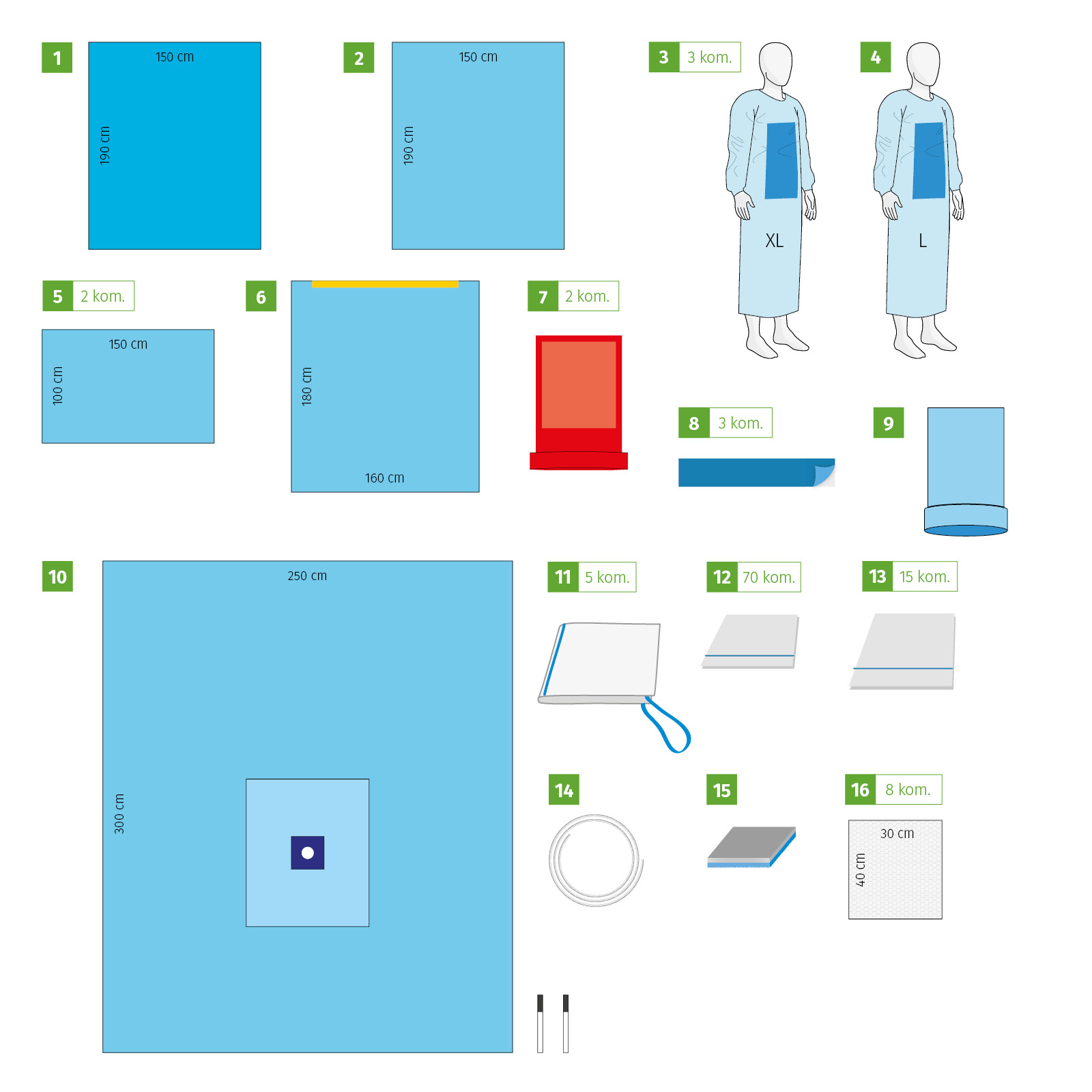 1
150 cm
190 cm

2
150 cm
190 cm

3 3 kom.
XL

4
L

5 2 kom.
150 cm
100 cm

6
180 cm
160 cm

7 2 kom.

8 3 kom.

9

10
250 cm
300 cm

11 5 kom.

12 70 kom.

13 15 kom.

14

15

16 8 kom.
30 cm
40 cm