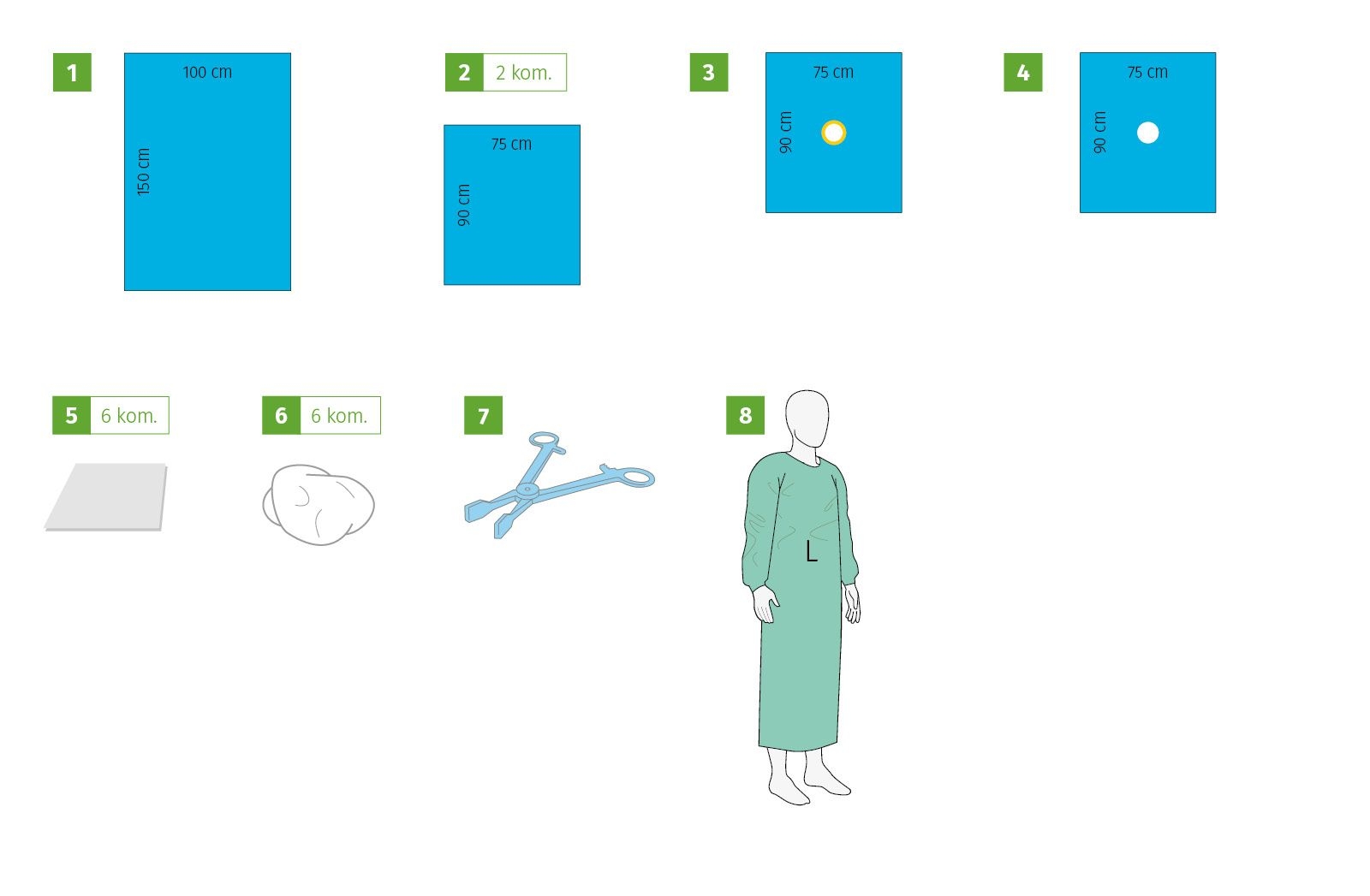 1
100 cm
150 cm

2 2 kom.
75 cm
90 cm

3
75 cm
90 cm

4
75 cm
90 cm

5 6 kom.

6 6 kom.

7

8
L