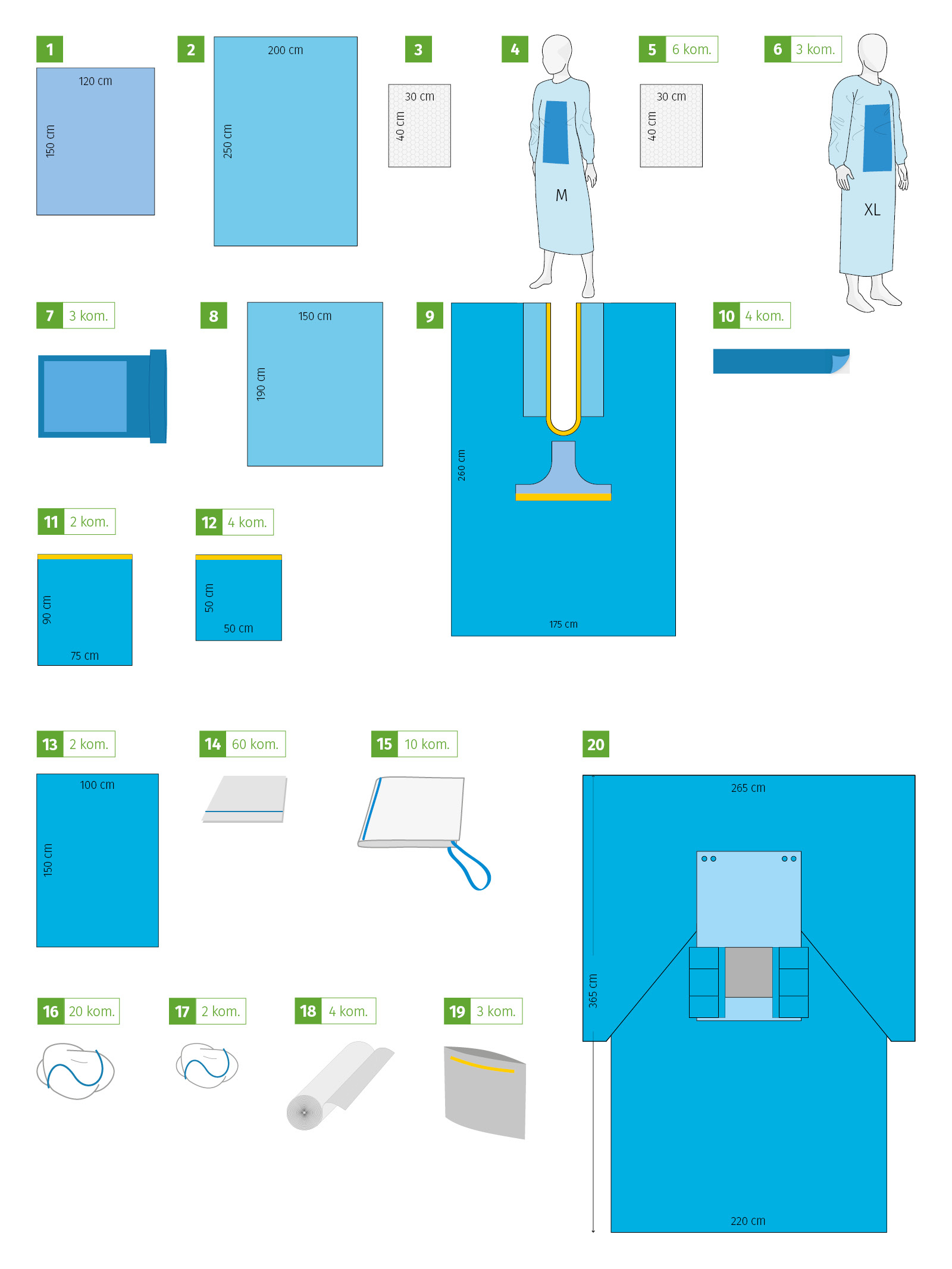 1
120 cm
150 cm

2
200 cm
250 cm

3
30 cm
40 cm

4
M

5 6 kom.
30 cm
40 cm

6 3 kom.
XL

7 3 kom.

8
150 cm
190 cm

9
260 cm
175 cm

10 4 kom.

11 2 kom.
90 cm
75 cm

12 4 kom.
50 cm
50 cm

13 2 kom.
100 cm
150 cm

14 60 kom.

15 10 kom.

20
265 cm
365 cm
220 cm

16 20 kom.

17 2 kom.

18 4 kom.

19 3 kom.