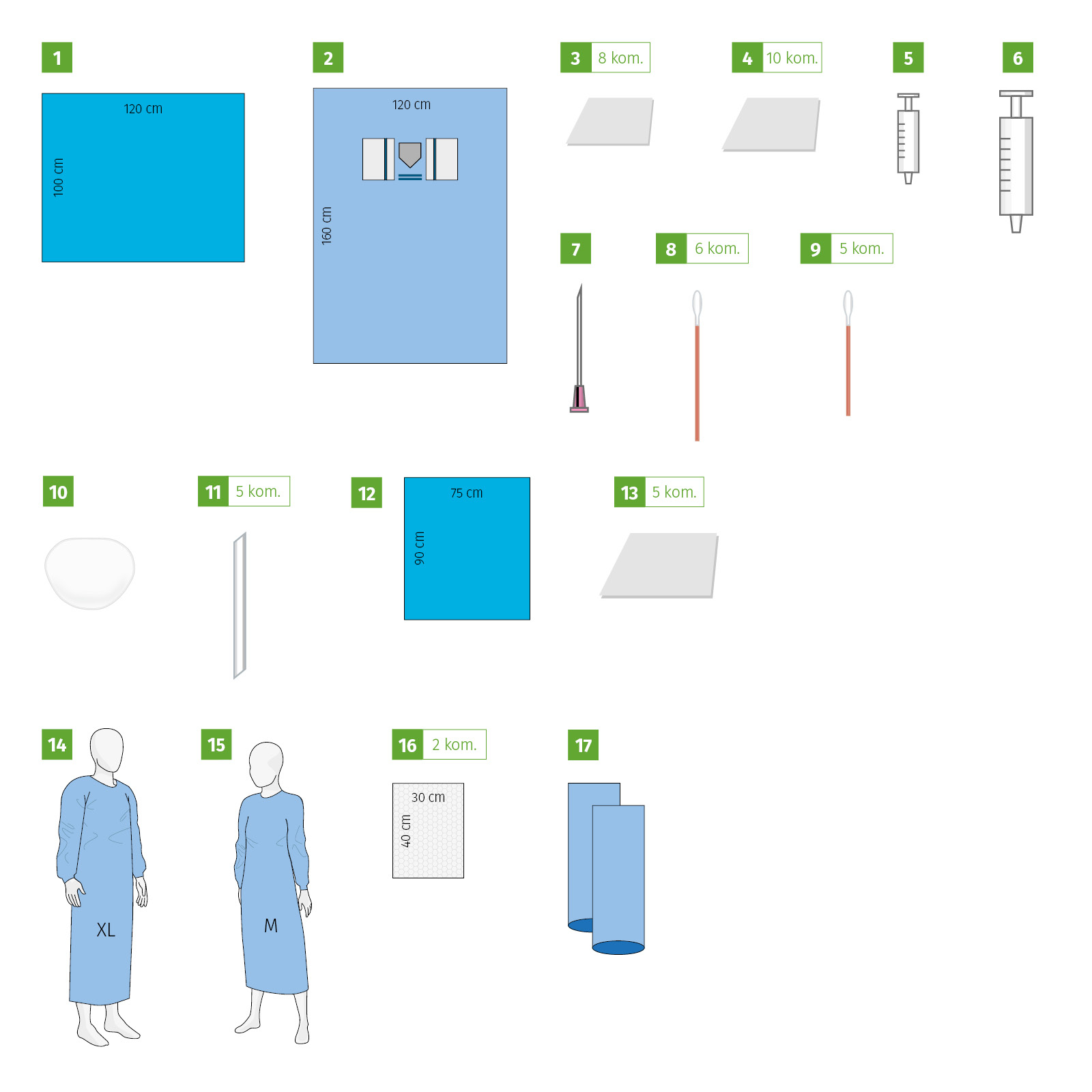 1

120 cm

100 cm

2

120 cm

160 cm

3 8 kom.

4 10 kom.

5

6

7

8 6 kom.

9 5 kom.

10

11 5 kom.

12

75 cm

90 cm

13 5 kom.

14

XL

15

M

16 2 kom.

30 cm

40 cm

17