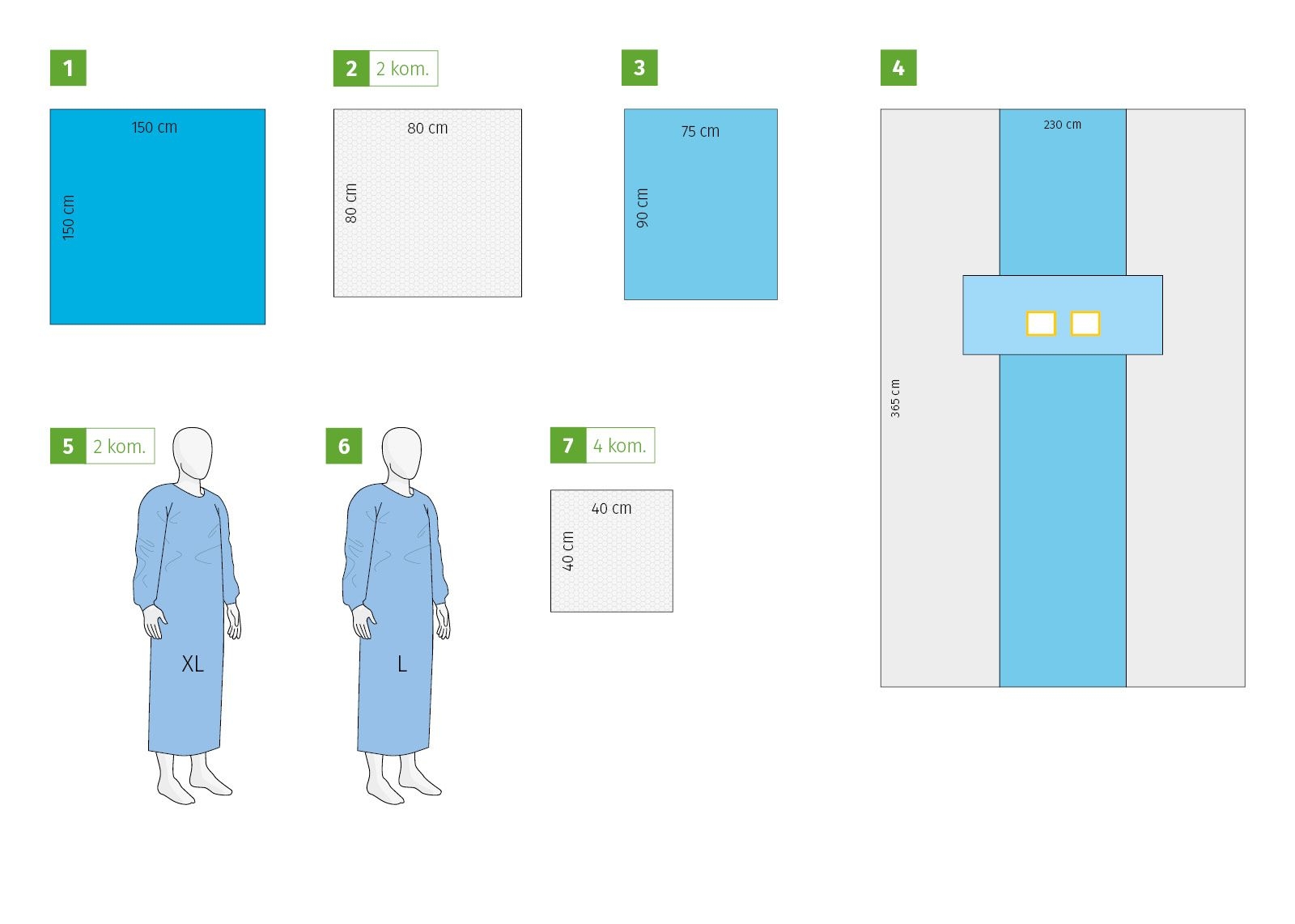 1

150 cm

150 cm

2 2 kom.

80 cm

80 cm

3

75 cm

90 cm

4

230 cm

365 cm

5 2 kom.

XL

6

L

7 4 kom.

40 cm

40 cm