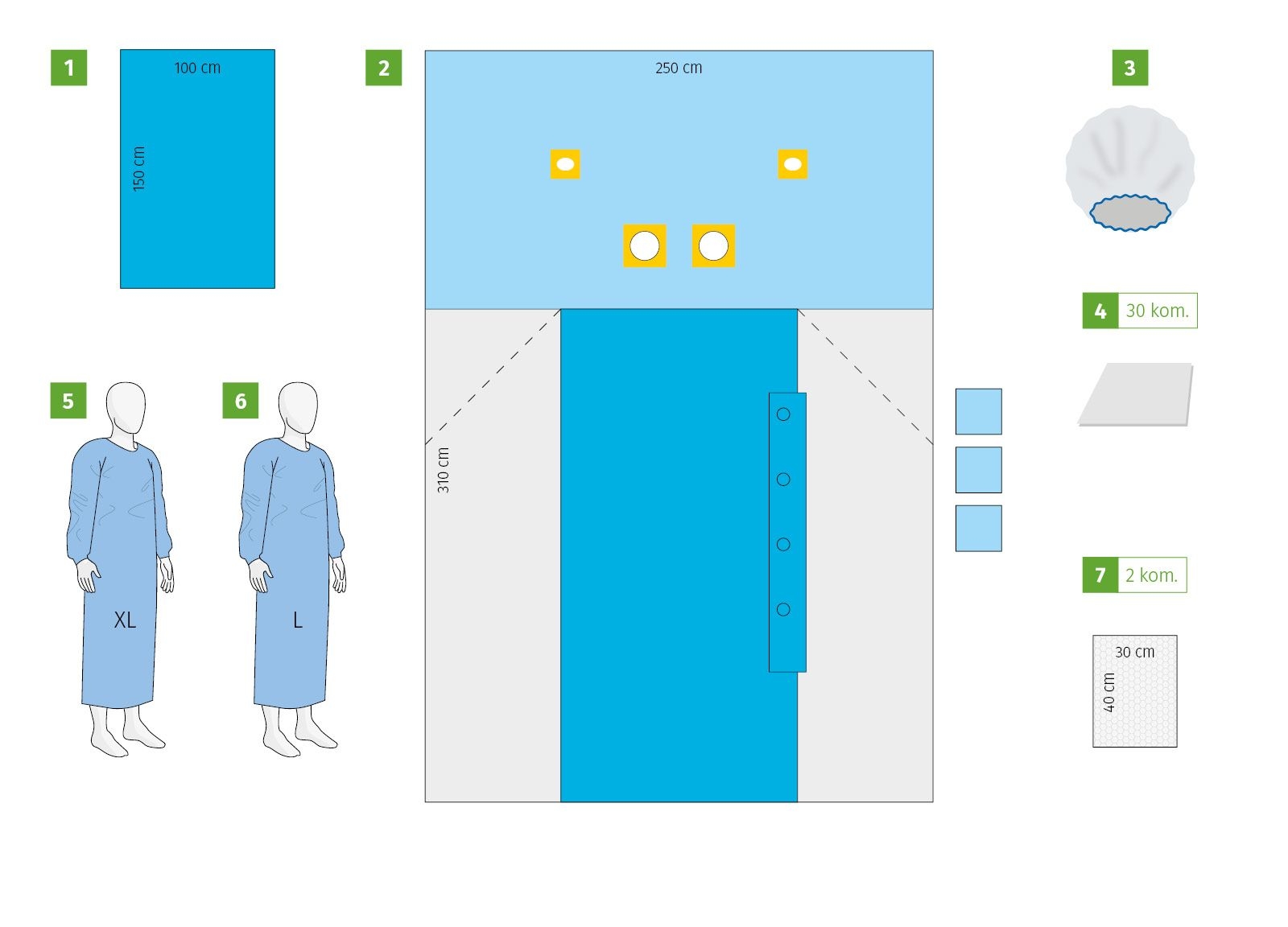 1
100 cm
150 cm

2
250 cm
310 cm

3

4 30 kom.

5
XL

6
L

7 2 kom.
30 cm
40 cm