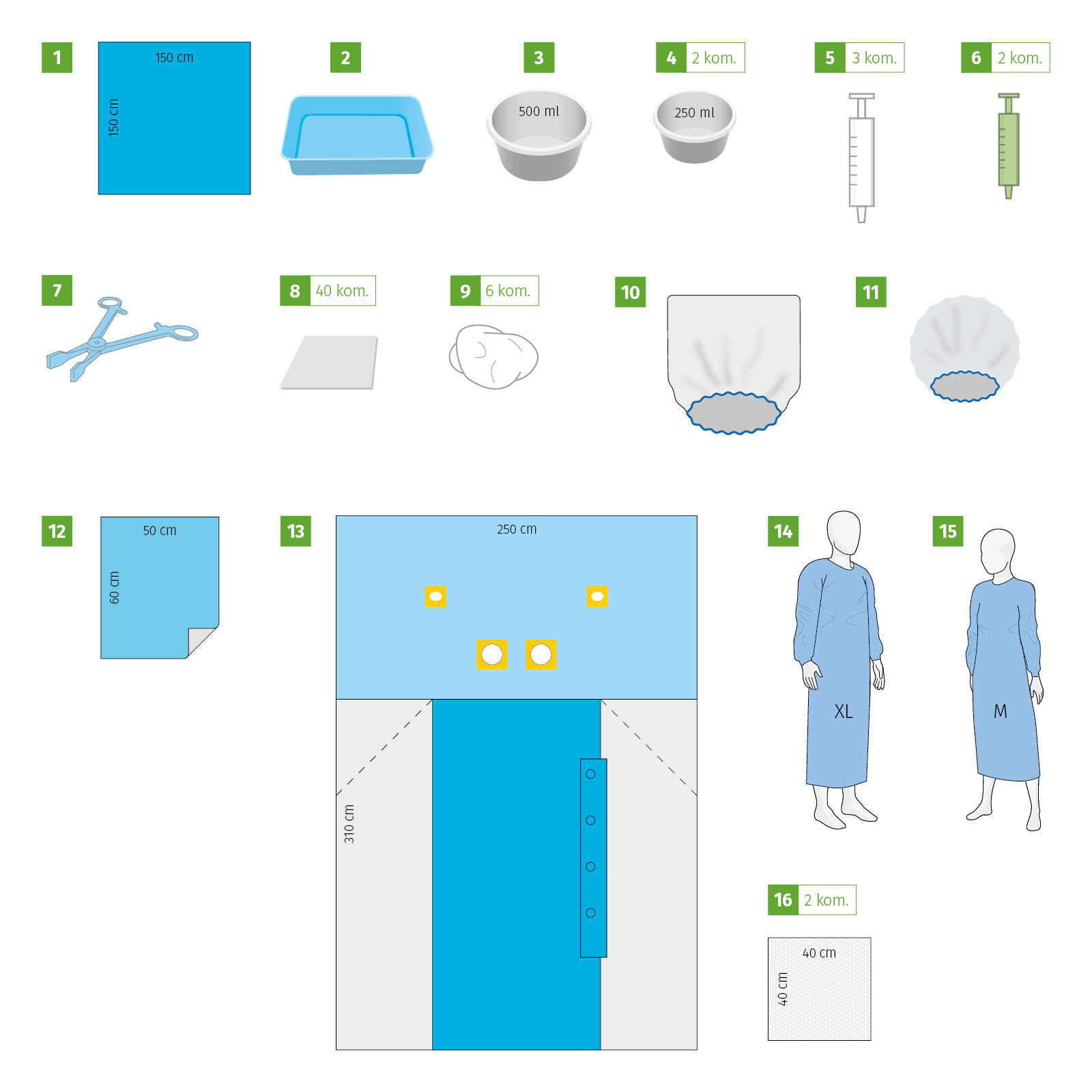 1
150 cm
150 cm

2

3
500 ml

4 2 kom.
250 ml

5 3 kom.

6 2 kom.

7

8 40 kom.

9 6 kom.

10

11

12
50 cm
60 cm

13
250 cm
310 cm

14
XL

15
M

16 2 kom.
40 cm
40 cm