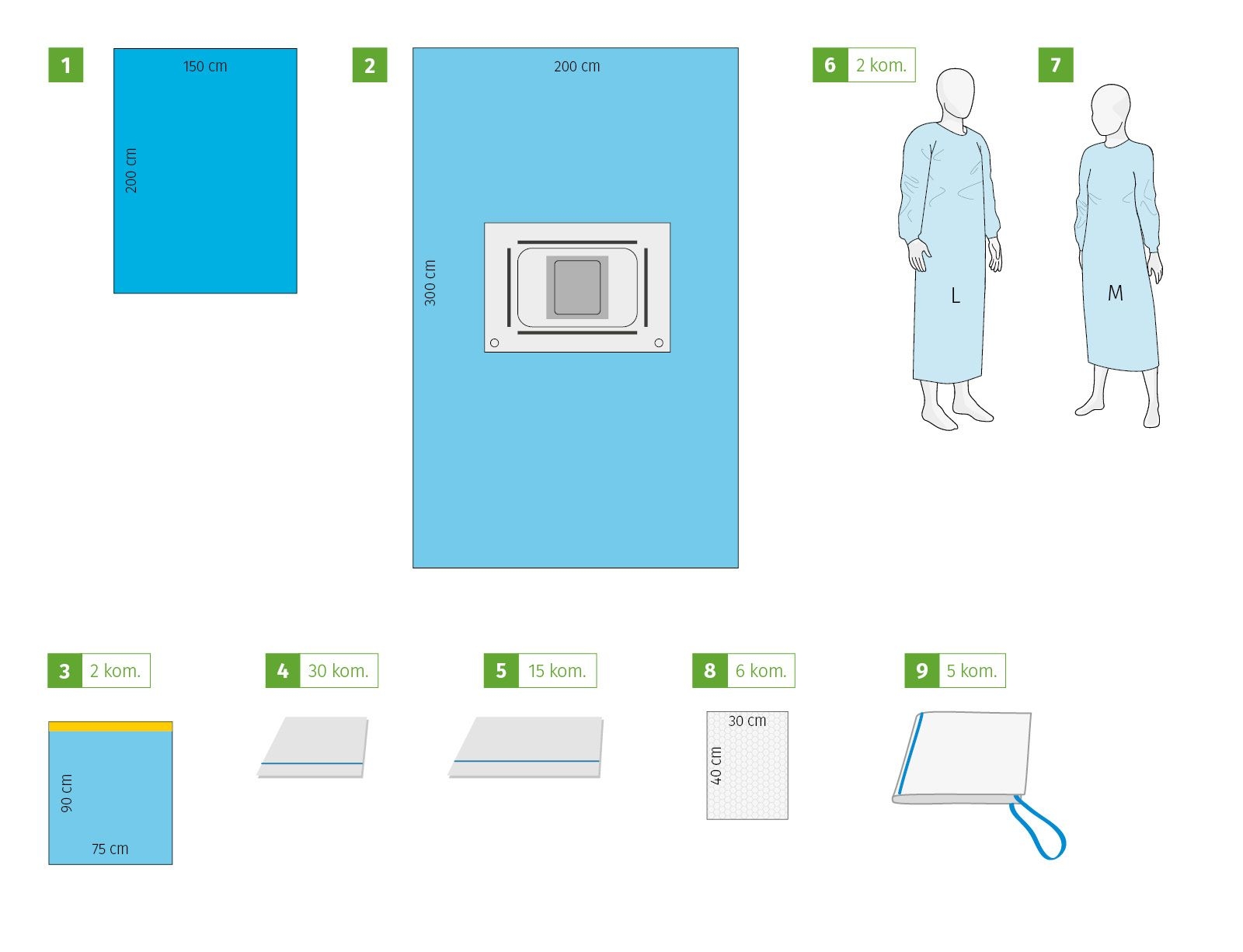 1
150 cm
200 cm

2
200 cm
300 cm

6 2 kom.
L

7
M

3 2 kom.
90 cm
75 cm

4 30 kom.

5 15 kom.

8 6 kom.
30 cm
40 cm

9 5 kom.