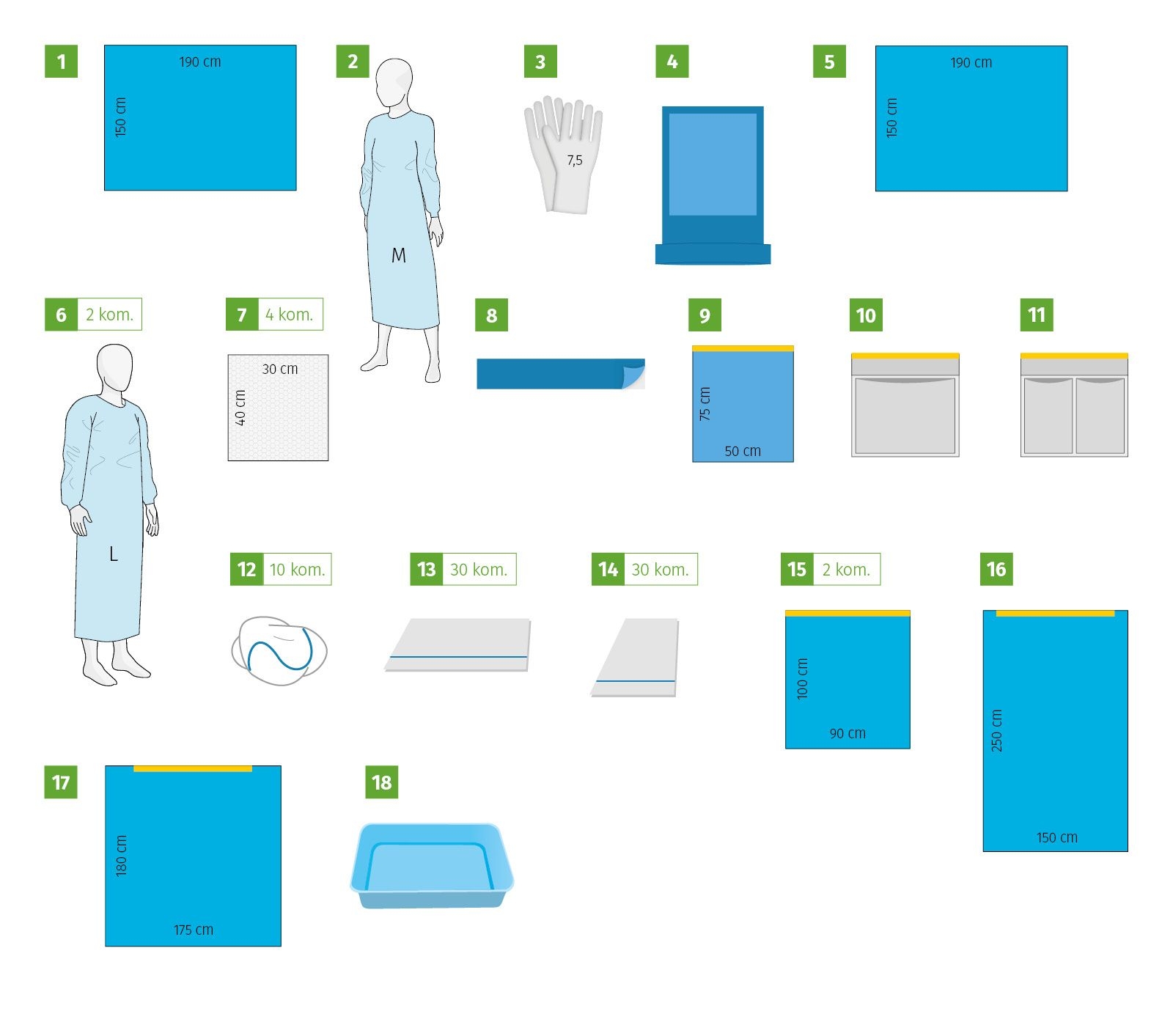 1
190 cm
150 cm

2
M

3
7,5

4

5
190 cm
150 cm

6 2 kom.
L

7 4 kom.
30 cm
40 cm

8

9
75 cm
50 cm

10

11

12 10 kom.

13 30 kom.

14 30 kom.

15 2 kom.
100 cm
90 cm

16
250 cm
150 cm

17
180 cm
175 cm

18