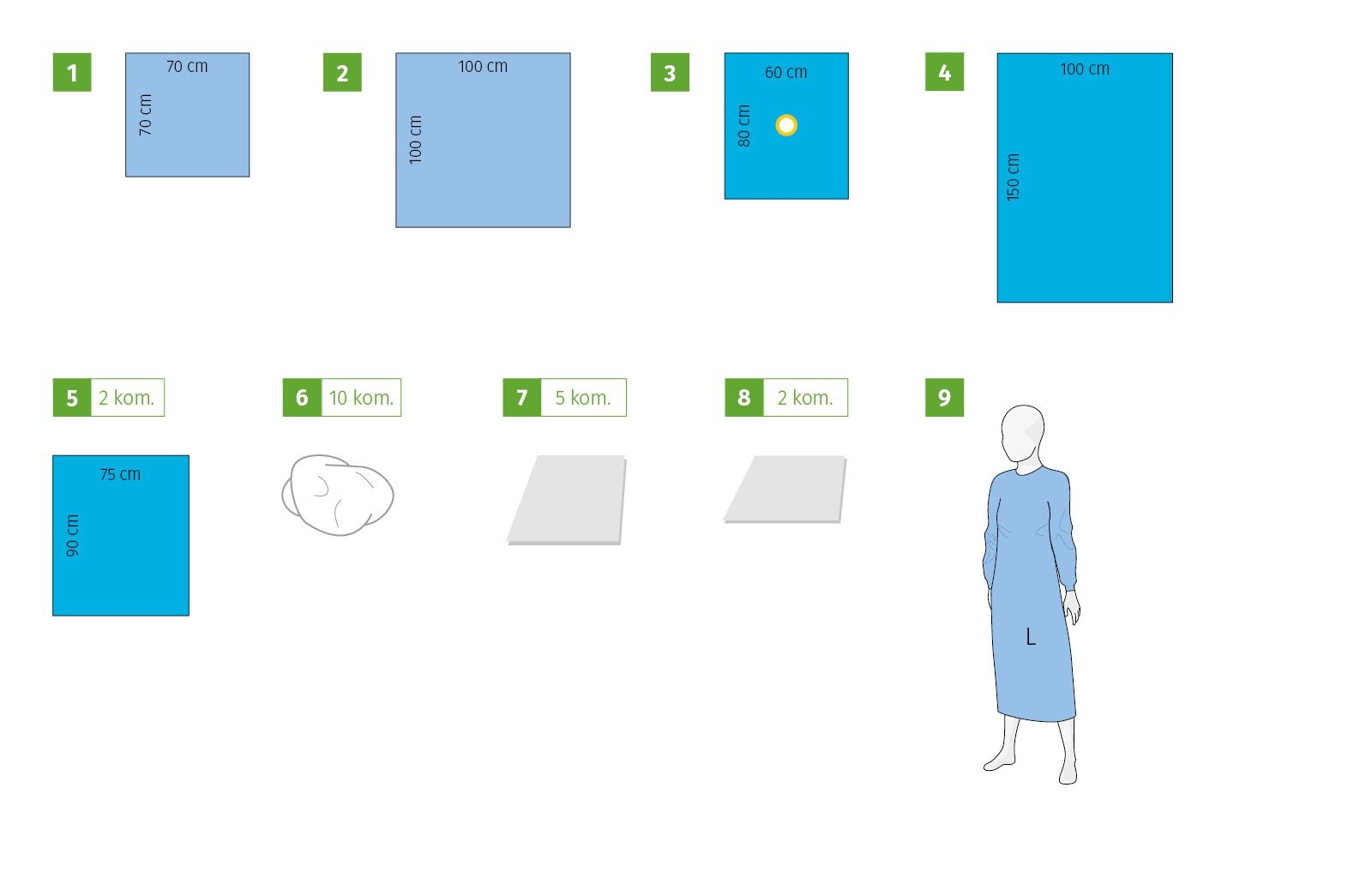 1
70 cm
70 cm

2
100 cm
100 cm

3
60 cm
80 cm

4
100 cm
150 cm

5 2 kom.
75 cm
90 cm

6 10 kom.

7 5 kom.

8 2 kom.

9
L