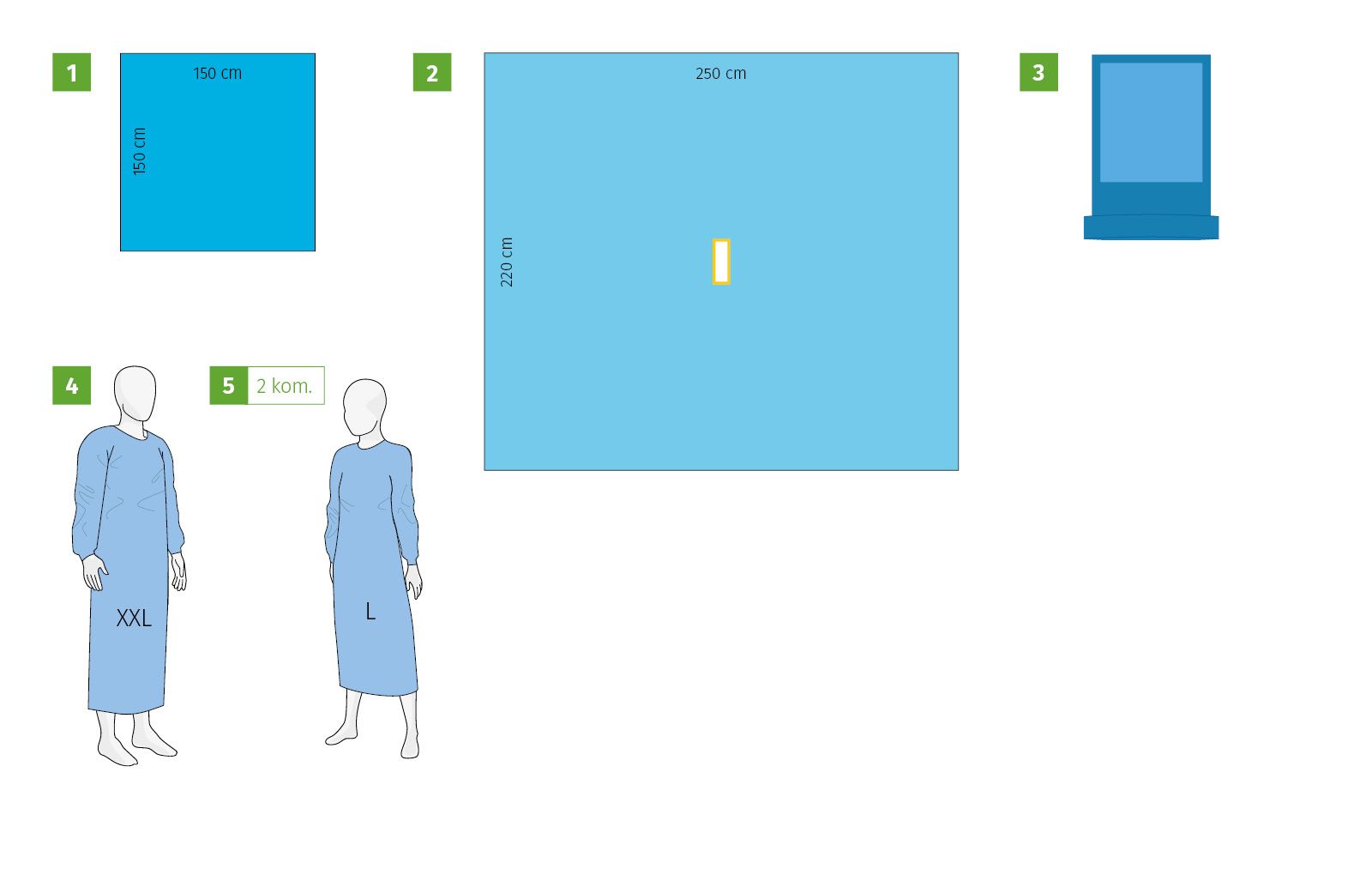 1

150 cm

150 cm

2

250 cm

220 cm

3

4

XXL

5 2 kom.

L