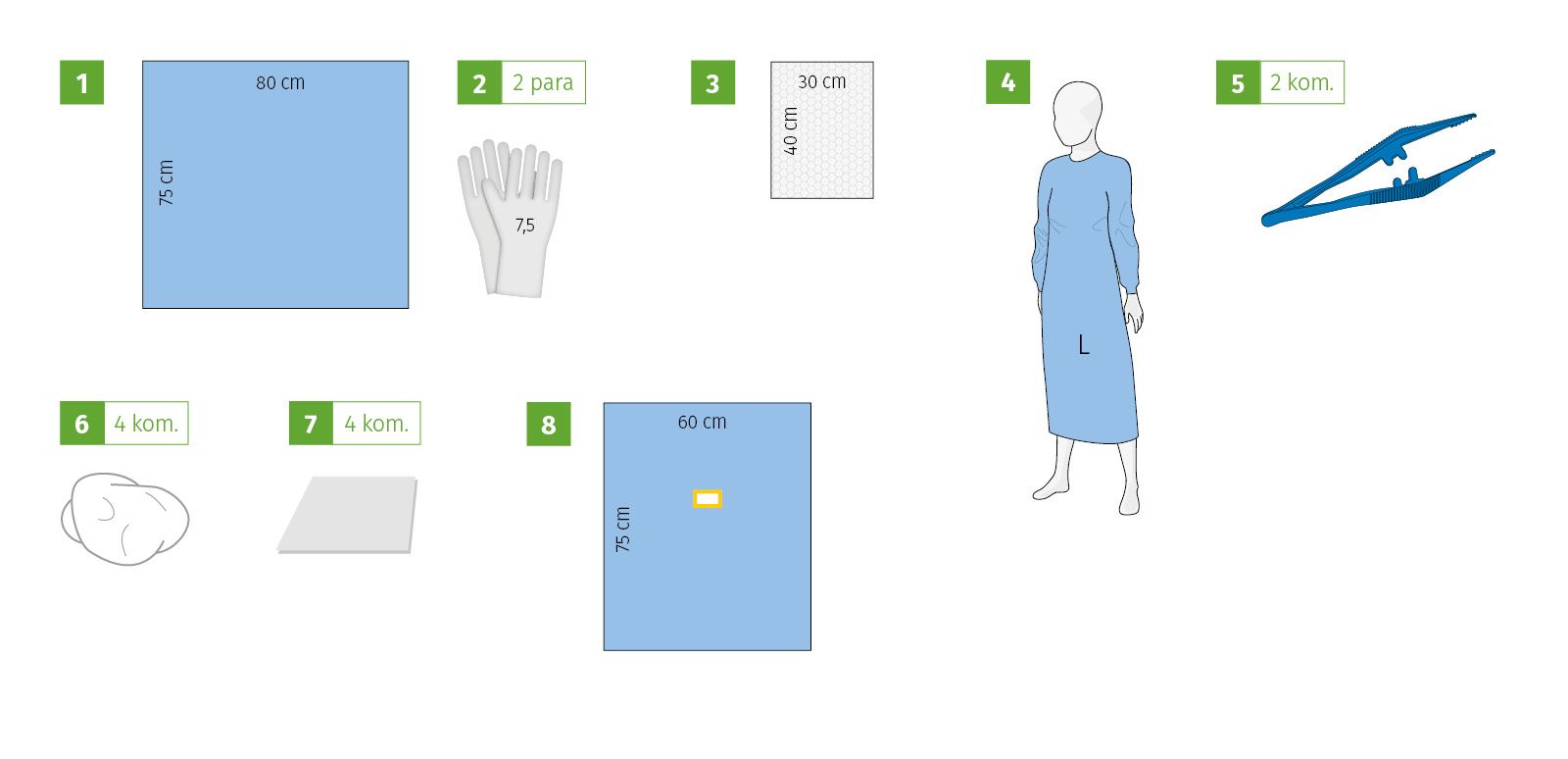 1

80 cm

75 cm

2 2 para

7,5

3

30 cm

40 cm

4

L

5 2 kom.

6 4 kom.

7 4 kom.

8

60 cm

75 cm