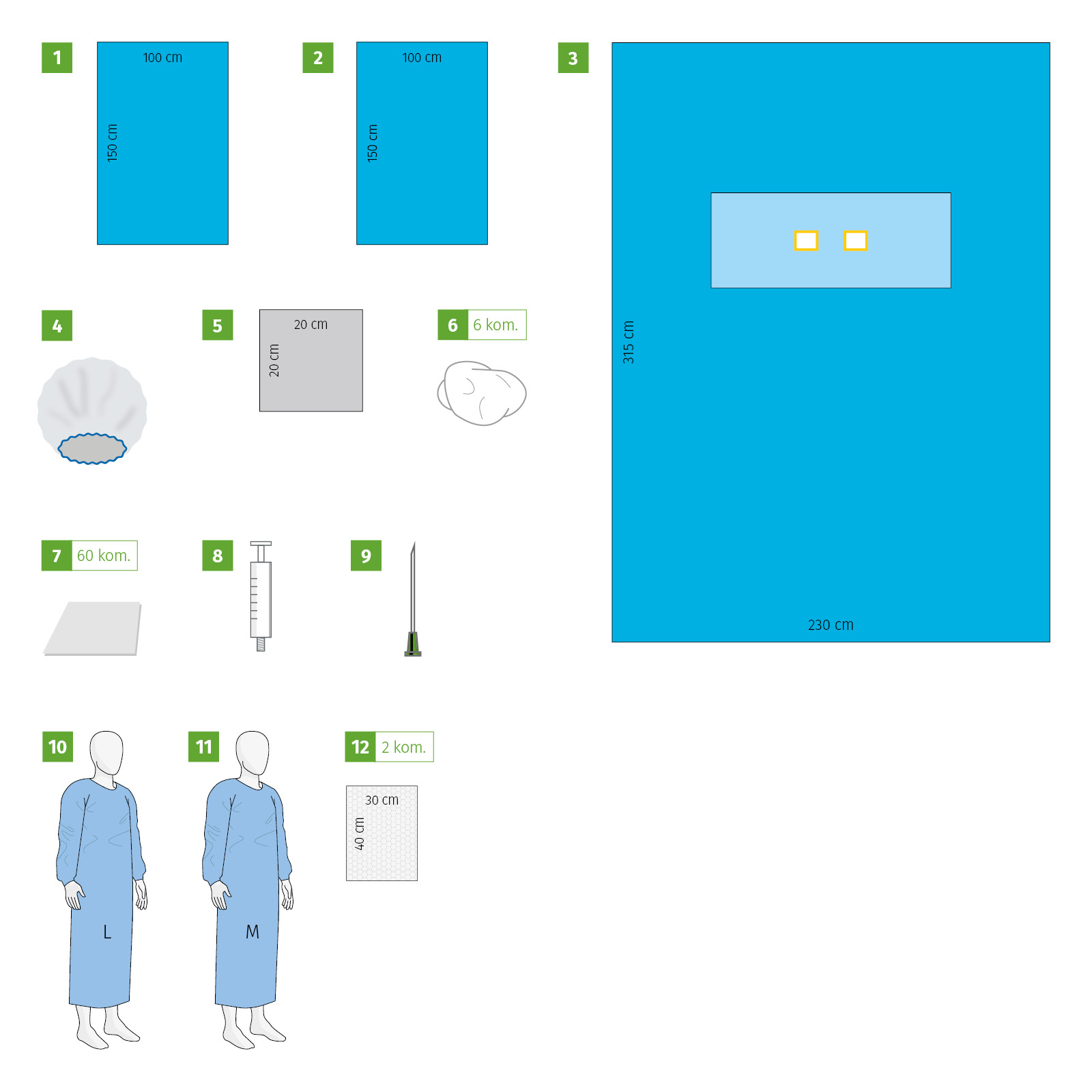 1
100 cm
150 cm

2
100 cm
150 cm

3
315 cm
230 cm

4

5
20 cm
20 cm

6 6 kom.

7 60 kom.

8

9

10
L

11
M

12 2 kom.
30 cm
40 cm