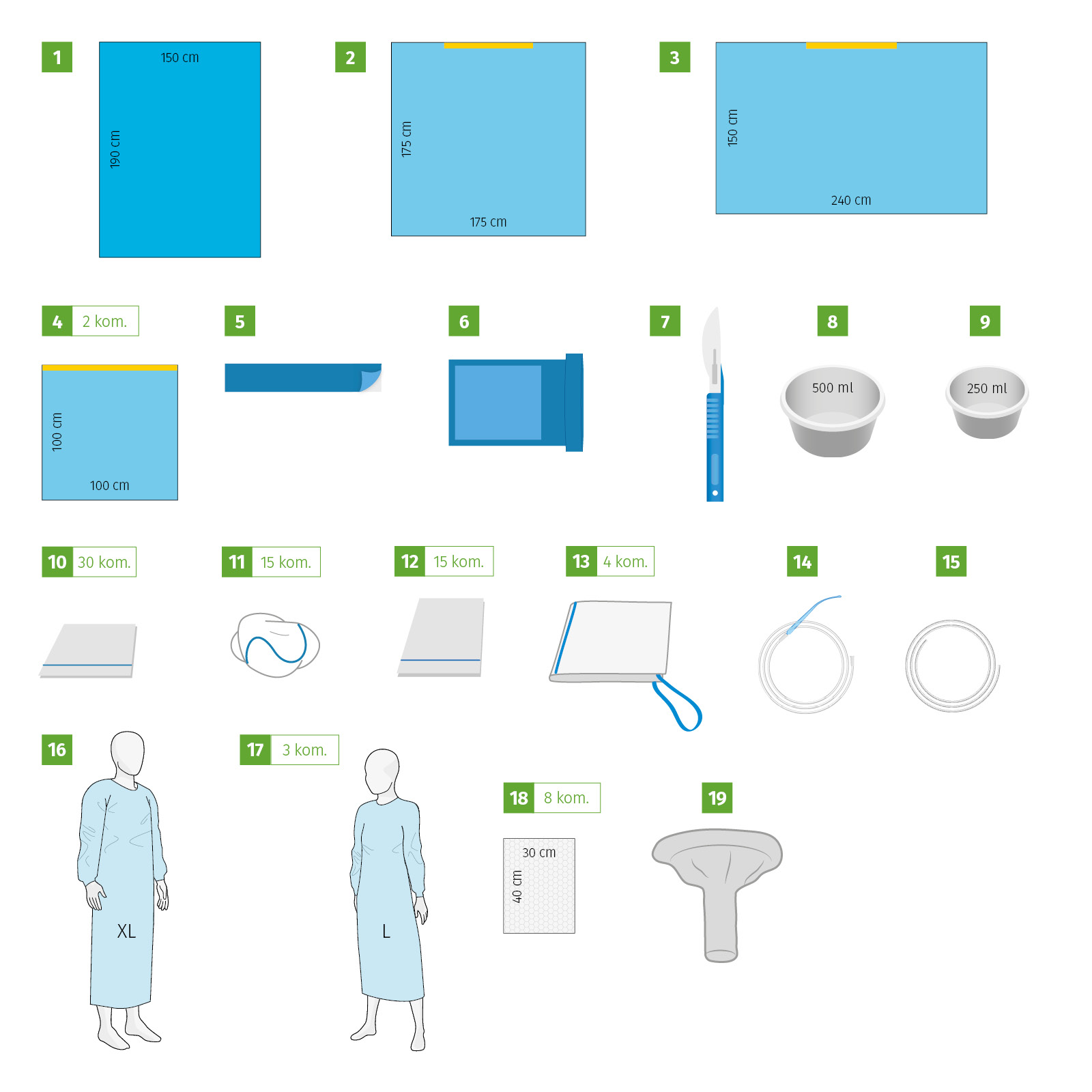 1
150 cm
190 cm

2
175 cm
175 cm

3
150 cm
240 cm

4 2 kom.
100 cm
100 cm

5

6

7

8
500 ml

9
250 ml

10 30 kom.

11 15 kom.

12 15 kom.

13 4 kom.

14

15

16
XL

17 3 kom.
L

18 8 kom.
30 cm
40 cm

19